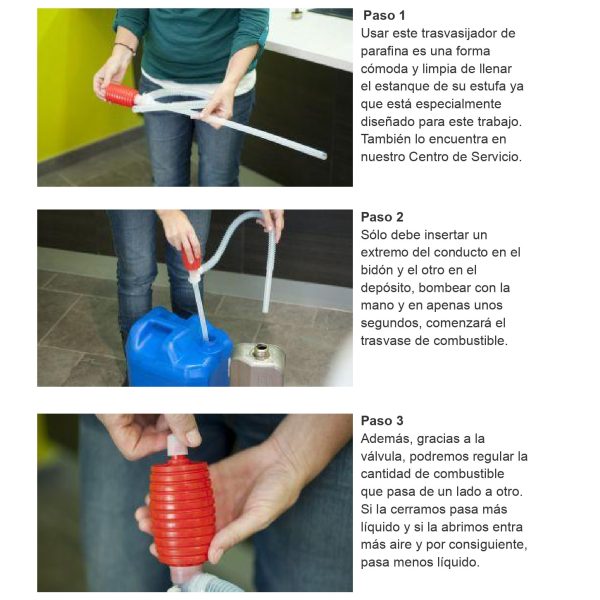 Paso 1
Usar este trasvasijador de parafina es una forma cómoda y limpia de llenar el estanque de su estufa ya que está especialmente diseñado para este trabajo. También lo encuentra en nuestro Centro de Servicio.

Paso 2
Sólo debe insertar un extremo del conducto en el bidón y el otro en el depósito, bombear con la mano y en apenas unos segundos, comenzará el trasvase de combustible.

Paso 3
Además, gracias a la válvula, podremos regular la cantidad de combustible que pasa de un lado a otro. Si la cerramos pasa más líquido y si la abrimos entra más aire y por consiguiente, pasa menos líquido.